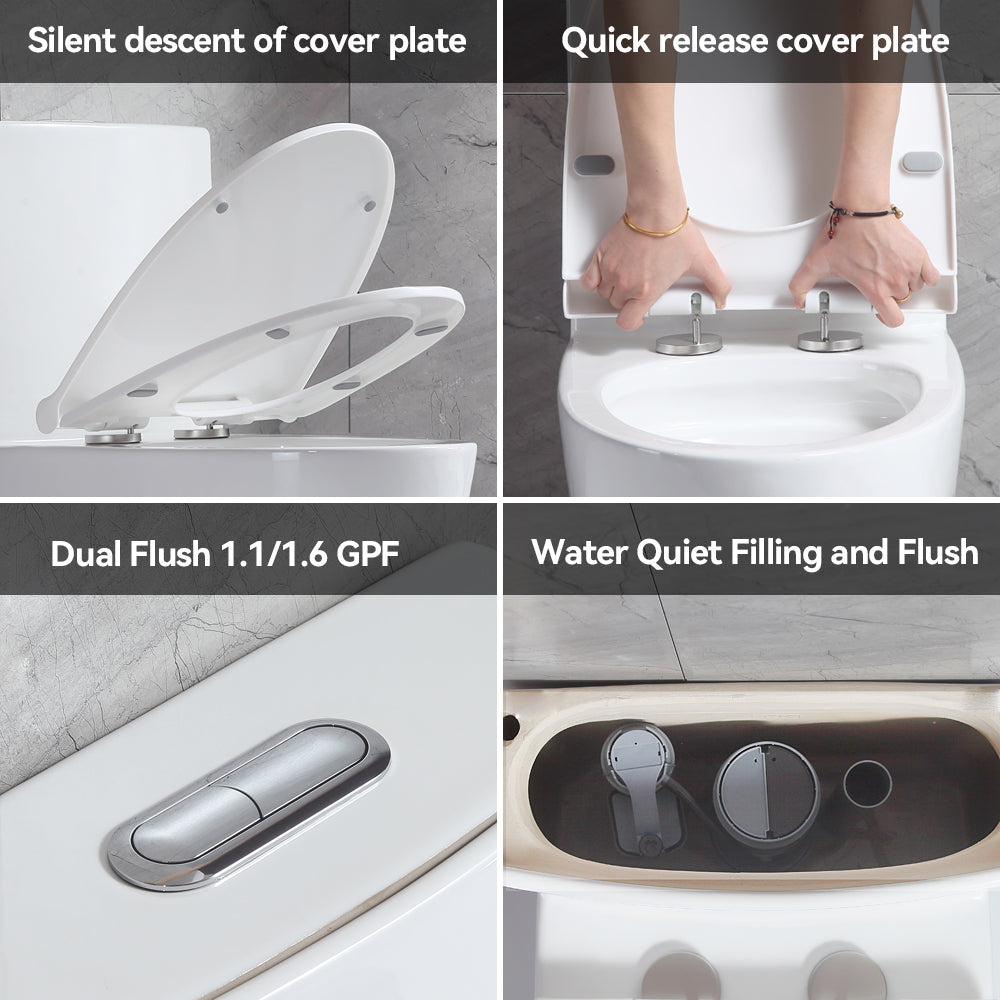 Silent descent of cover plate

Quick release cover plate

Dual Flush 1.1/1.6 GPF

Water Quiet Filling and Flush