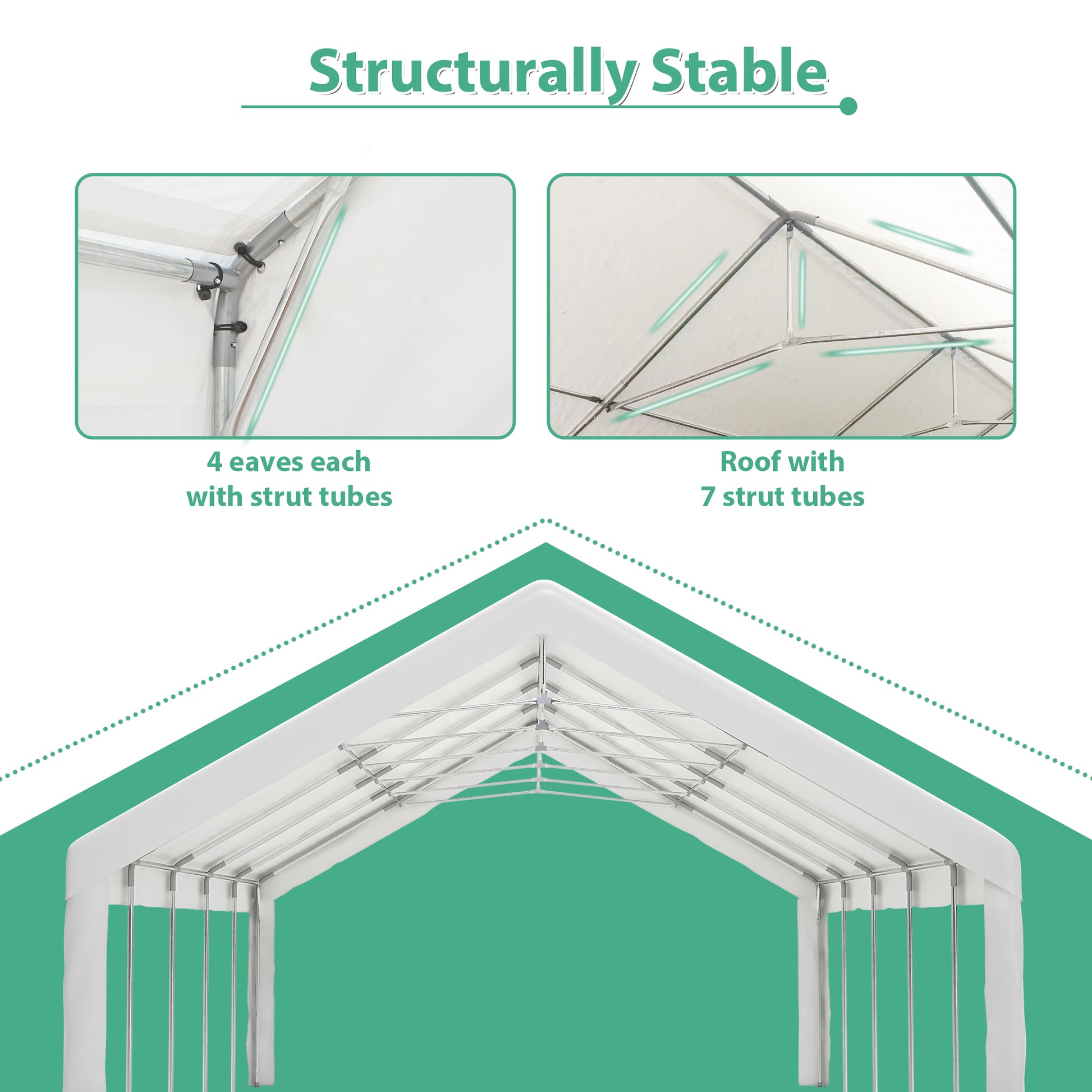 Structurally Stable

4 eaves each with strut tubes

Roof with 7 strut tubes