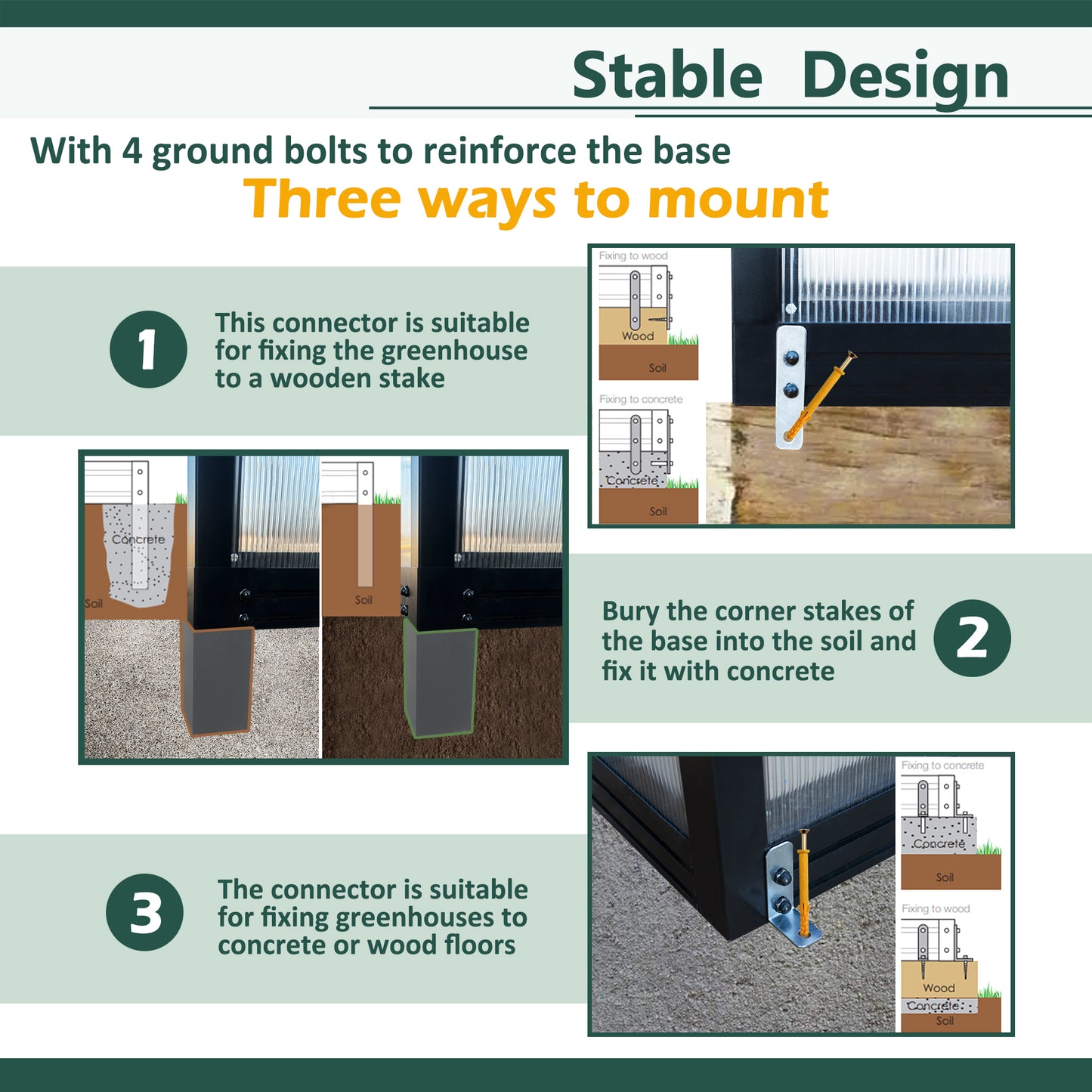 Stable Design

With 4 ground bolts to reinforce the base

Three ways to mount

1

This connector is suitable for fixing the greenhouse to a wooden stake

Fixing to wood

Wood

Soil

Fixing to concrete

Concrete

Soil

Concrete

Soil

Soil

Bury the corner stakes of the base into the soil and fix it with concrete

2

3

The connector is suitable for fixing greenhouses to concrete or wood floors

Fixing to concrete

Concrete

Soil

Fixing to wood

Wood

Concrete

Soil