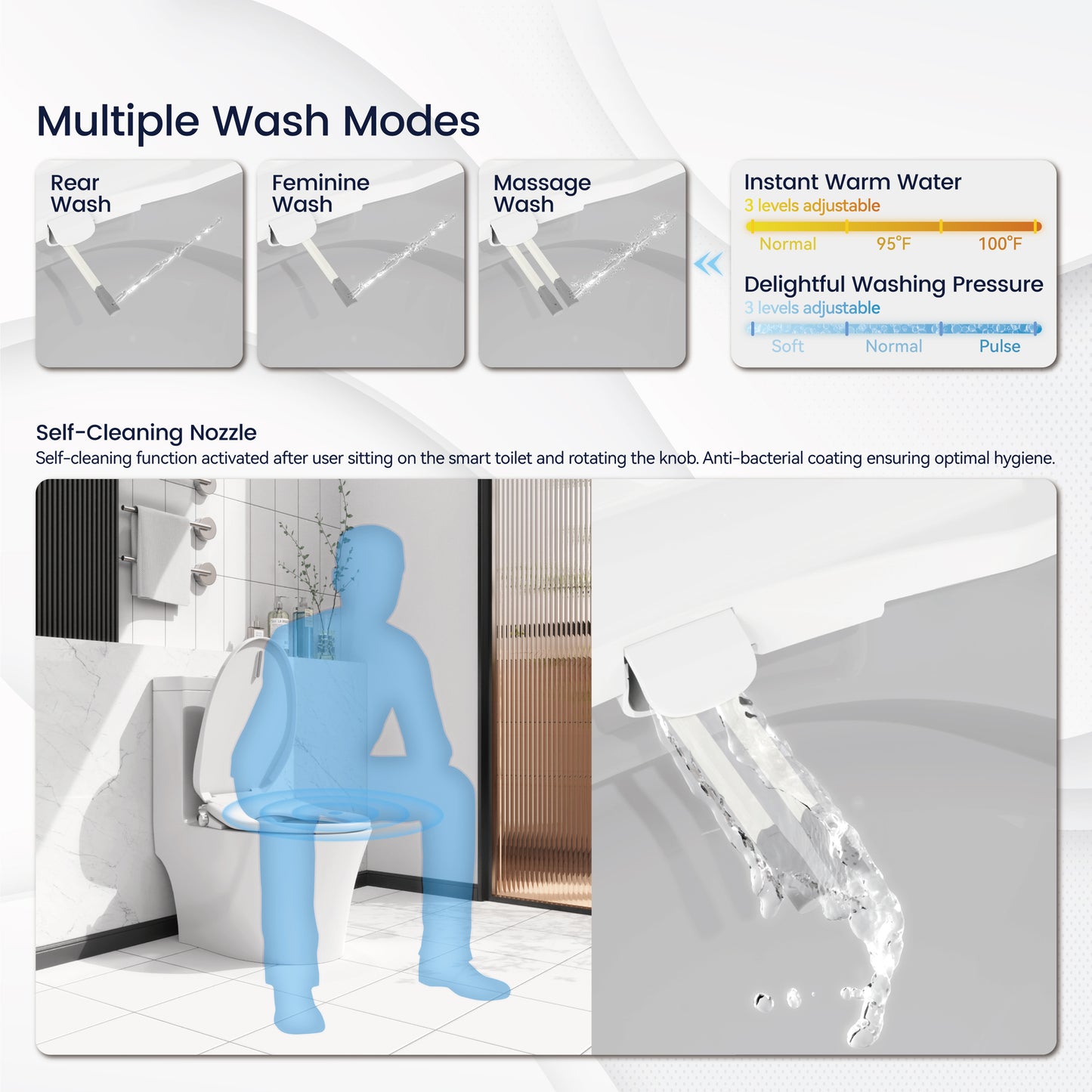 Multiple Wash Modes

Rear Wash

Feminine Wash

Massage Wash

Instant Warm Water
3 levels adjustable
Normal 95°F 100°F

Delightful Washing Pressure
3 levels adjustable
Soft Normal Pulse

Self-Cleaning Nozzle
Self-cleaning function activated after user sitting on the smart toilet and rotating the knob. Anti-bacterial coating ensuring optimal hygiene.